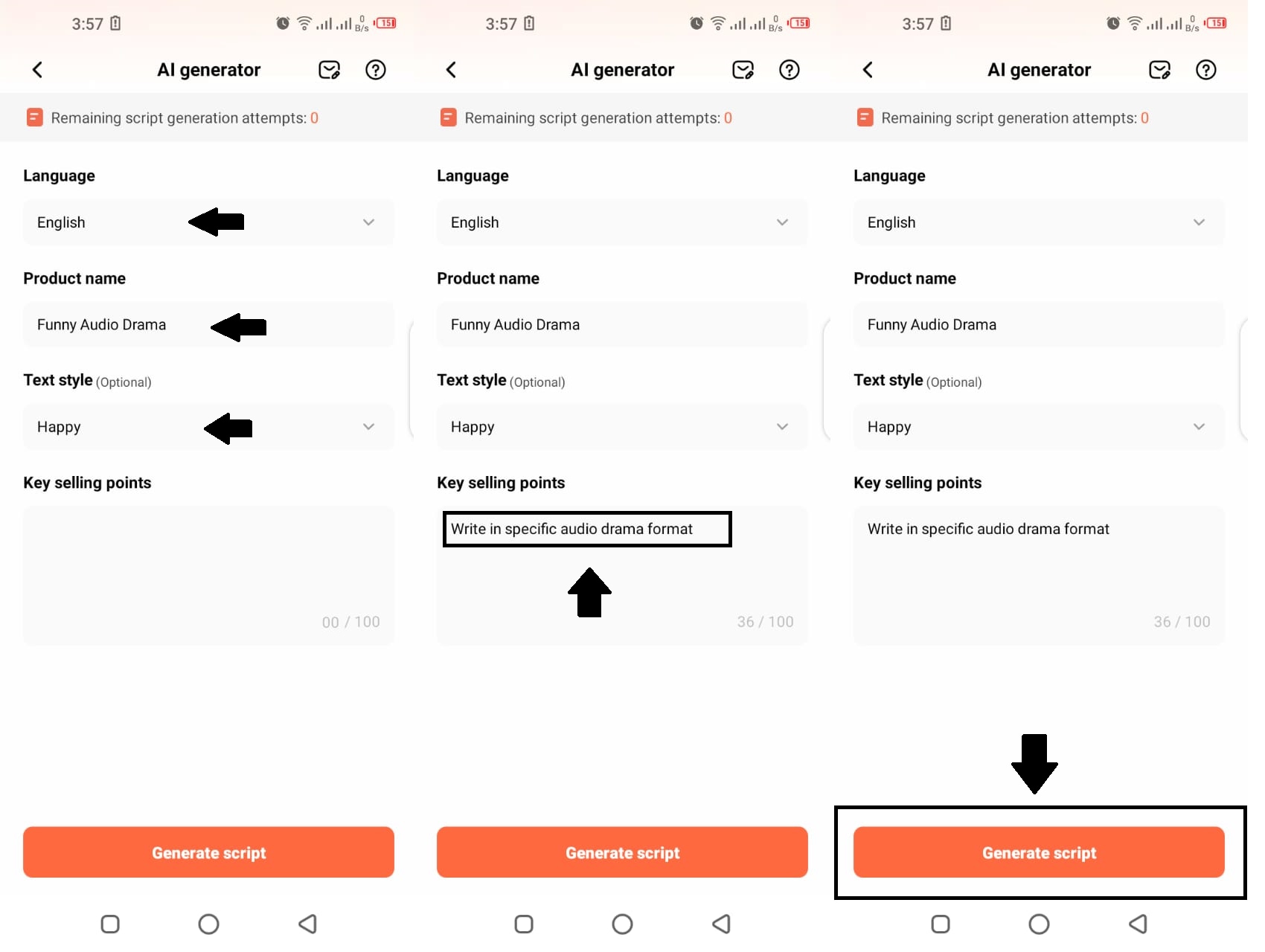 3:57

0 B/s 15

AI generator

Remaining script generation attempts: 0

Language

English

Product name

Funny Audio Drama

Text style (Optional)

Happy

Key selling points

00 / 100

Generate script

3:57

0 B/s 15

AI generator

Remaining script generation attempts: 0

Language

English

Product name

Funny Audio Drama

Text style (Optional)

Happy

Key selling points

Write in specific audio drama format

36 / 100

Generate script

3:57

0 B/s 15

AI generator

Remaining script generation attempts: 0

Language

English

Product name

Funny Audio Drama

Text style (Optional)

Happy

Key selling points

Write in specific audio drama format

36 / 100

Generate script