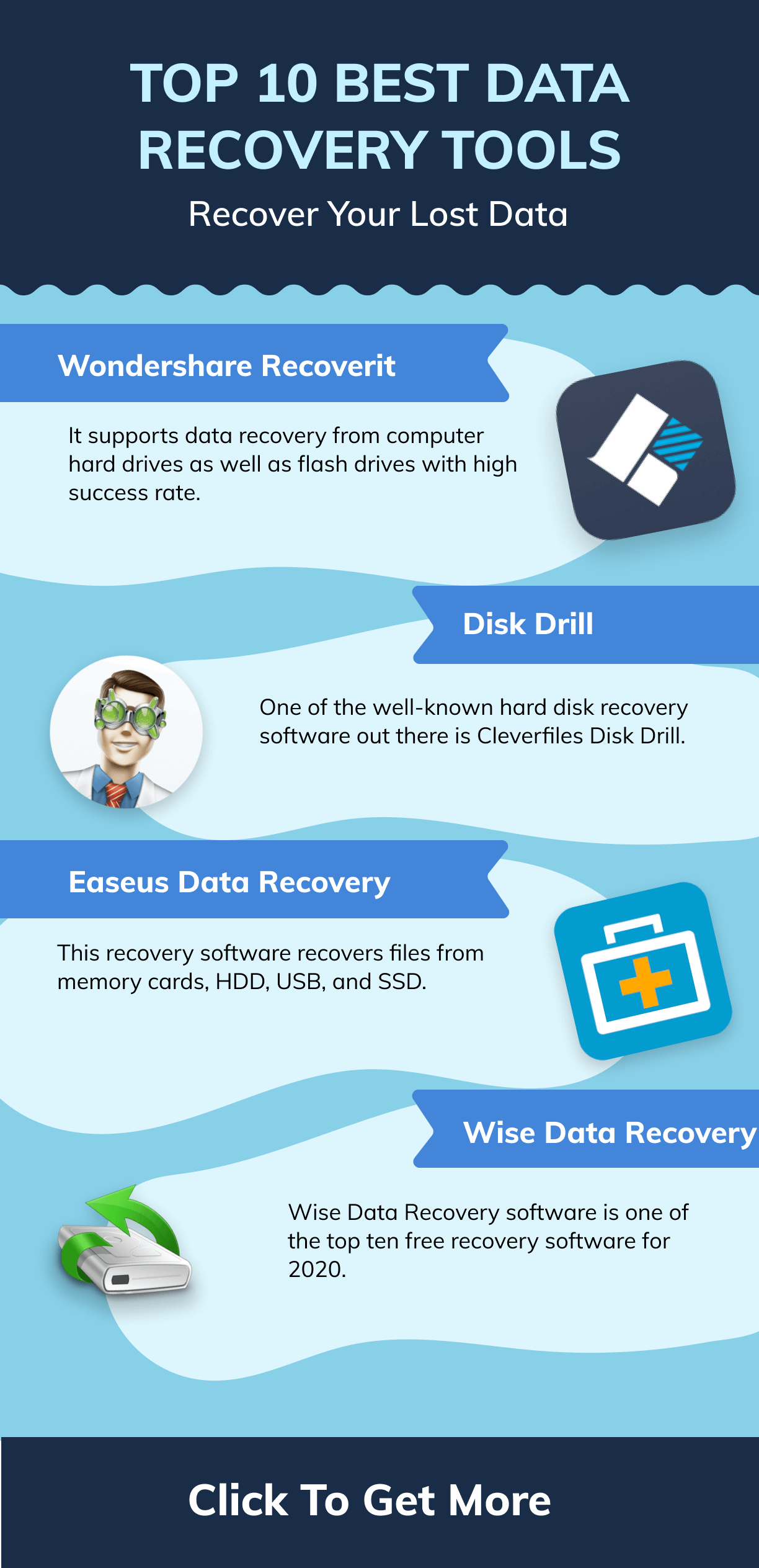 TOP 10 BEST DATA RECOVERY TOOLS

Recover Your Lost Data

Wondershare Recoverit

It supports data recovery from computer hard drives as well as flash drives with high success rate.

Disk Drill

One of the well-known hard disk recovery software out there is Cleverfiles Disk Drill.

Easeus Data Recovery

This recovery software recovers files from memory cards, HDD, USB, and SSD.

Wise Data Recovery

Wise Data Recovery software is one of the top ten free recovery software for 2020.

Click To Get More