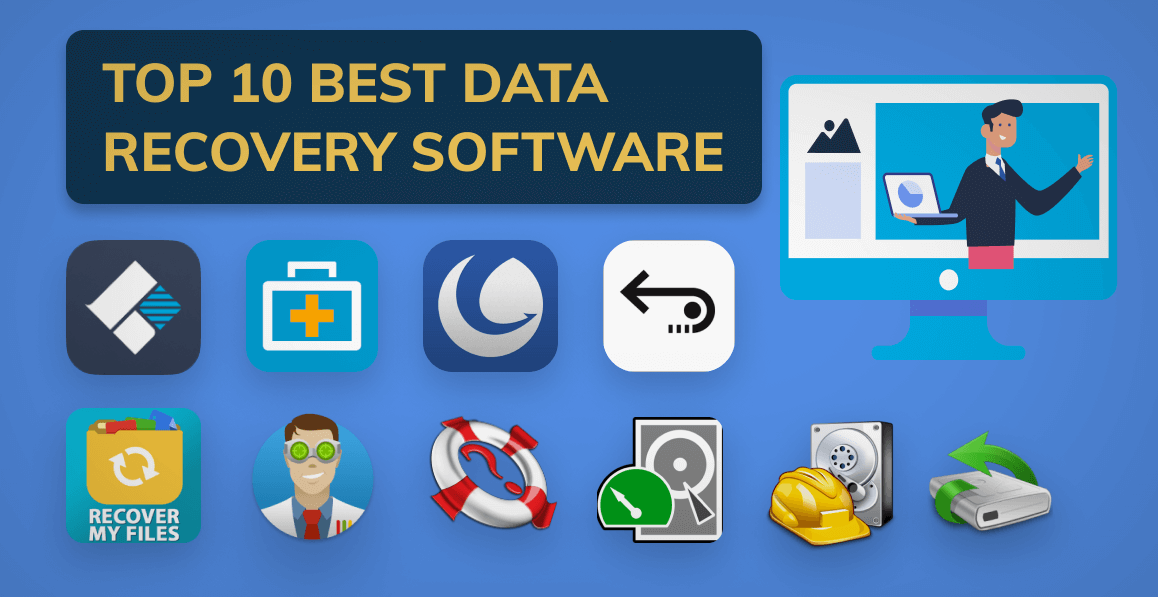 TOP 10 BEST DATA RECOVERY SOFTWARE

RECOVER MY FILES