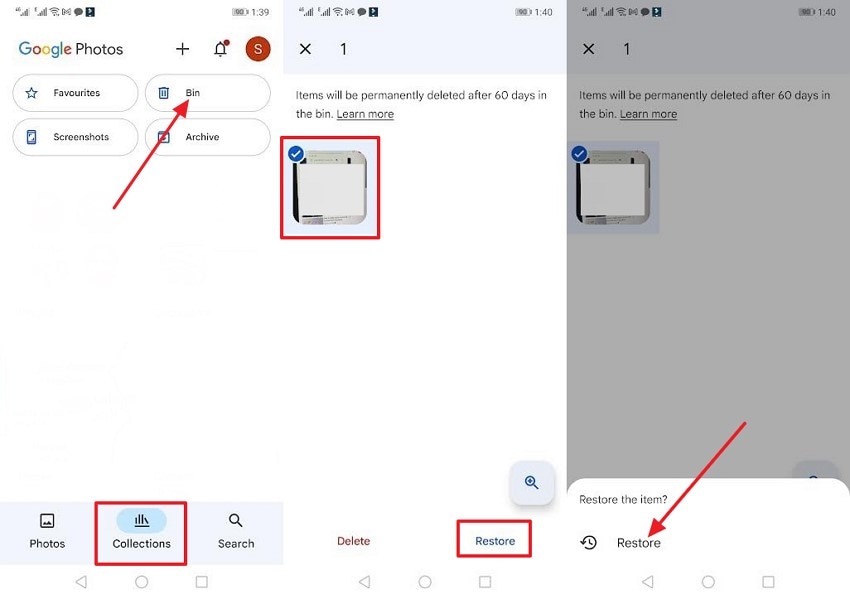 90 1:39

Google Photos

S

Favourites

Bin

Screenshots

Archive

Photos

Collections

Search

90 1:40

1

Items will be permanently deleted after 60 days in the bin. Learn more

Delete

Restore

90 1:40

1

Items will be permanently deleted after 60 days in the bin. Learn more

Restore the item?

Restore