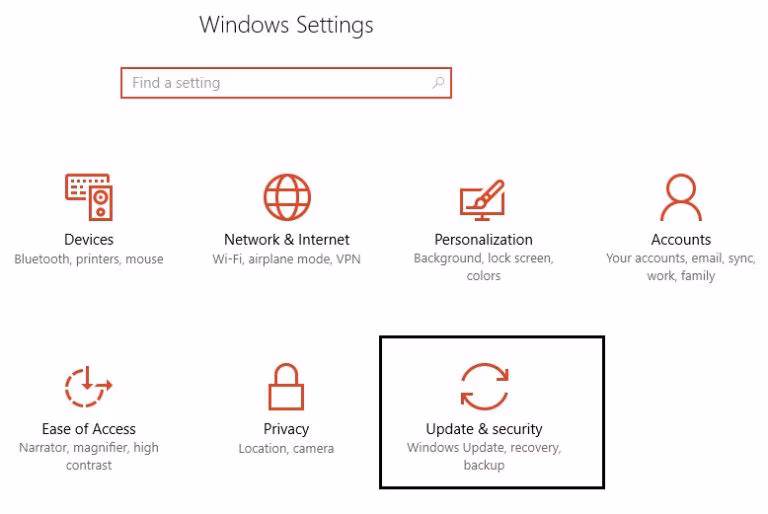 Windows Settings

Find a setting

Devices
Bluetooth, printers, mouse

Network & Internet
Wi-Fi, airplane mode, VPN

Personalization
Background, lock screen, colors

Accounts
Your accounts, email, sync, work, family

Ease of Access
Narrator, magnifier, high contrast

Privacy
Location, camera

Update & security
Windows Update, recovery, backup