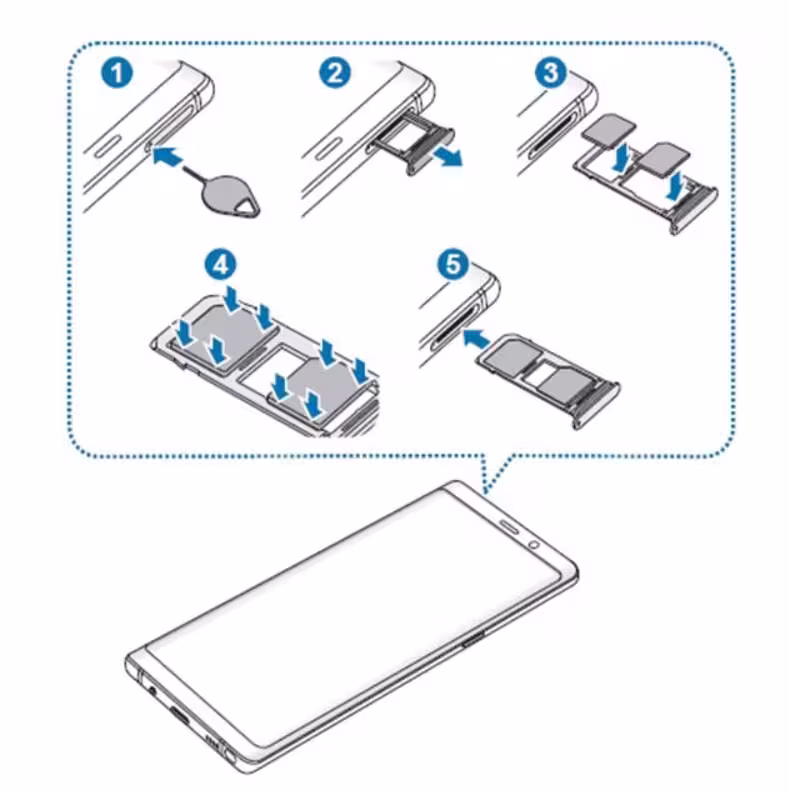 1
2
3
4
5