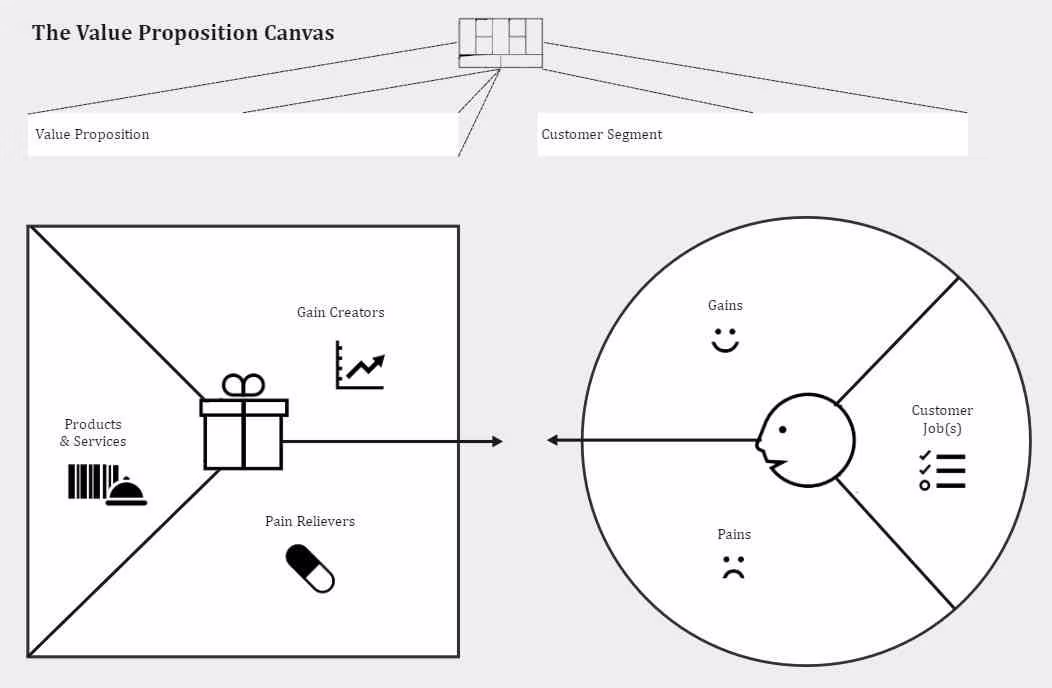 The Value Proposition Canvas

Value Proposition

Customer Segment

Gain Creators

Products & Services

Pain Relievers

Gains

Customer Job(s)

Pains