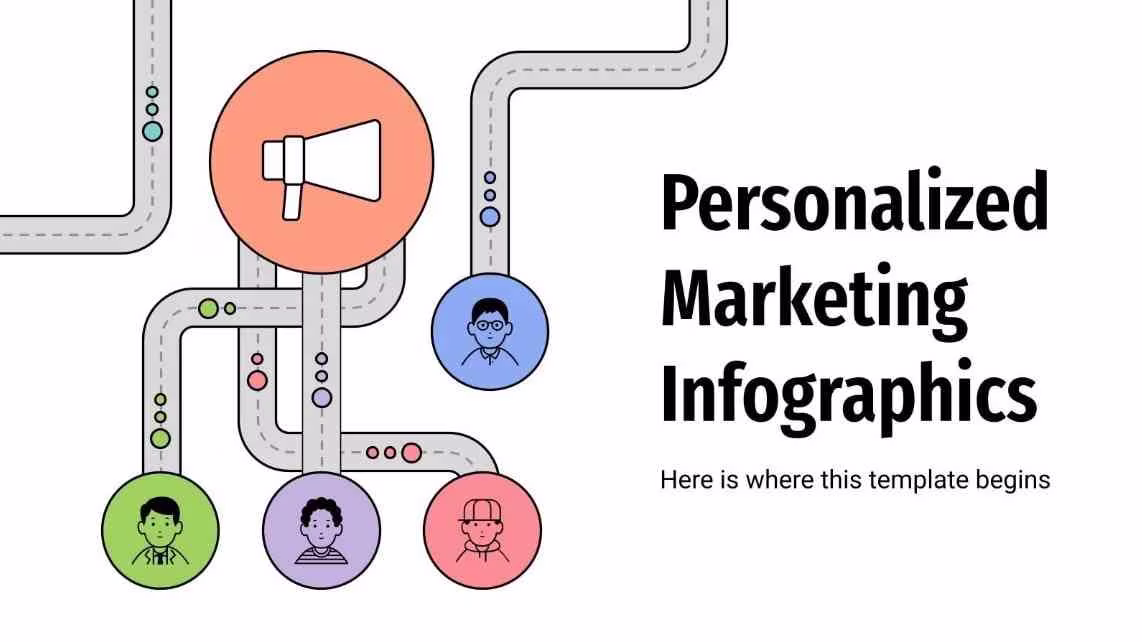 Personalized Marketing Infographics

Here is where this template begins