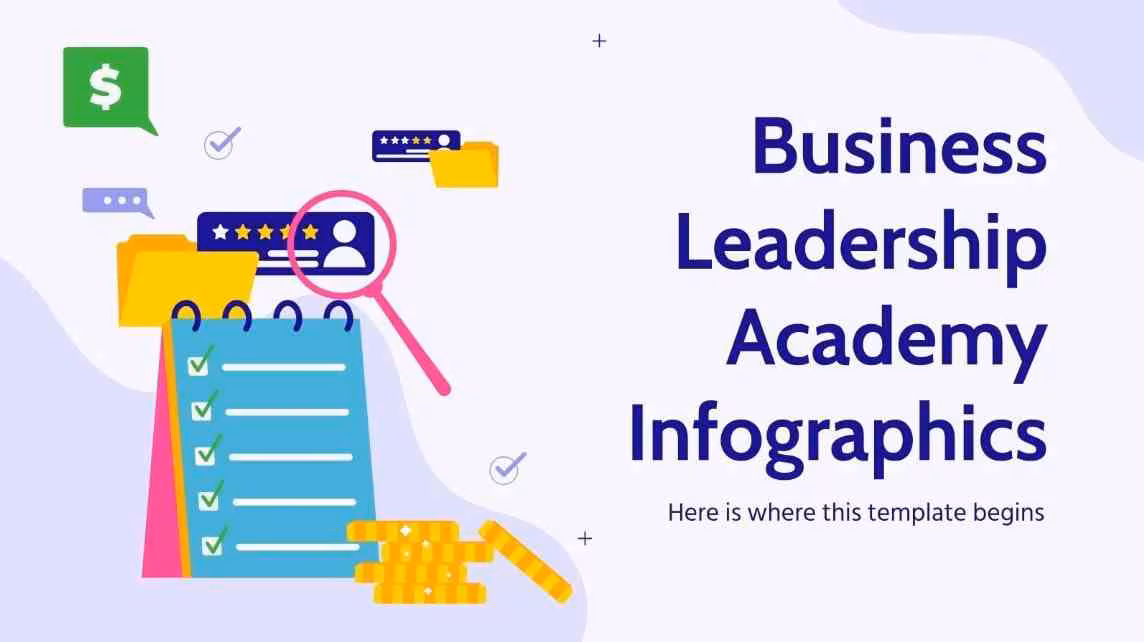 $

Business Leadership Academy Infographics

Here is where this template begins