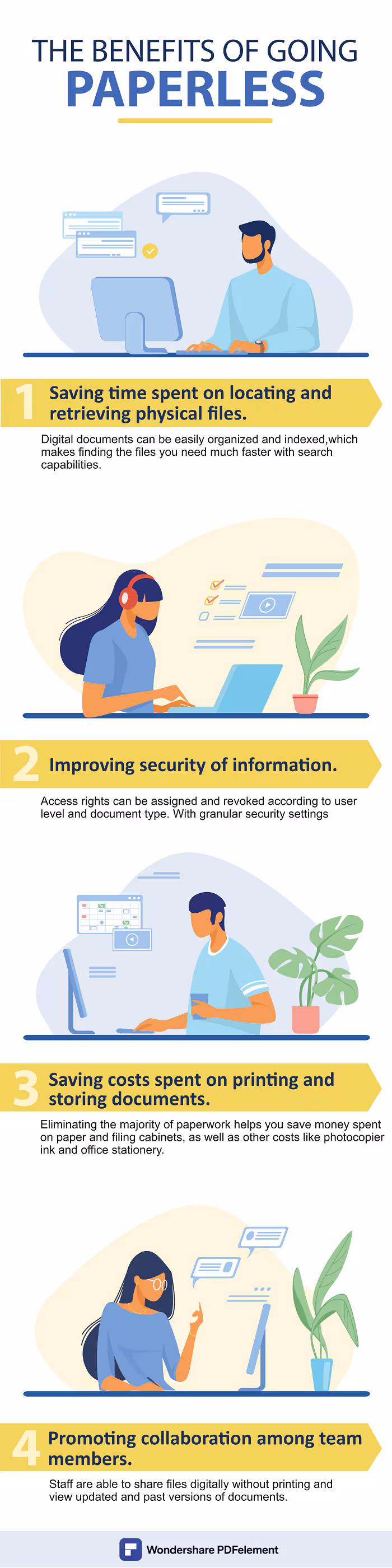 THE BENEFITS OF GOING
PAPERLESS

1 Saving time spent on locating and retrieving physical files.

Digital documents can be easily organized and indexed,which makes finding the files you need much faster with search capabilities.

2 Improving security of information.

Access rights can be assigned and revoked according to user level and document type. With granular security settings

3 Saving costs spent on printing and storing documents.

Eliminating the majority of paperwork helps you save money spent on paper and filing cabinets, as well as other costs like photocopier ink and office stationery.

4 Promoting collaboration among team members.

Staff are able to share files digitally without printing and view updated and past versions of documents.

Wondershare PDFelement