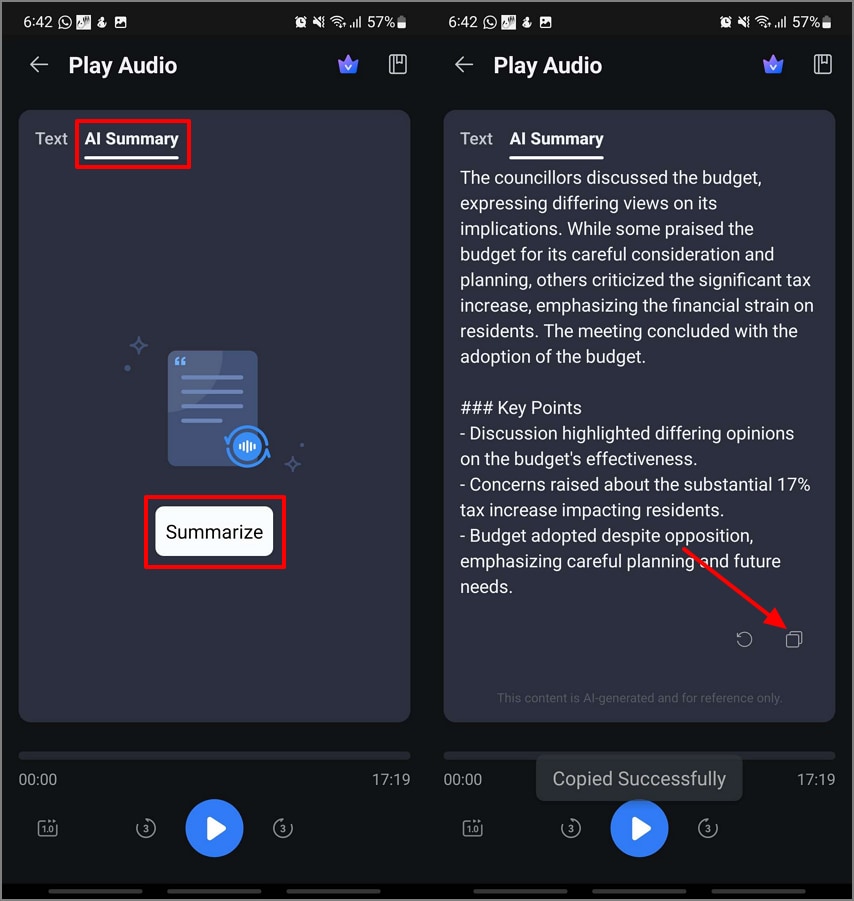 6:42 57%

Play Audio

Text AI Summary

Summarize

00:00 17:19

1.0 3 3

6:42 57%

Play Audio

Text AI Summary

The councillors discussed the budget, expressing differing views on its implications. While some praised the budget for its careful consideration and planning, others criticized the significant tax increase, emphasizing the financial strain on residents. The meeting concluded with the adoption of the budget.

### Key Points
- Discussion highlighted differing opinions on the budget's effectiveness.
- Concerns raised about the substantial 17% tax increase impacting residents.
- Budget adopted despite opposition, emphasizing careful planning and future needs.

This content is AI-generated and for reference only.

00:00 Copied Successfully 17:19

1.0 3 3