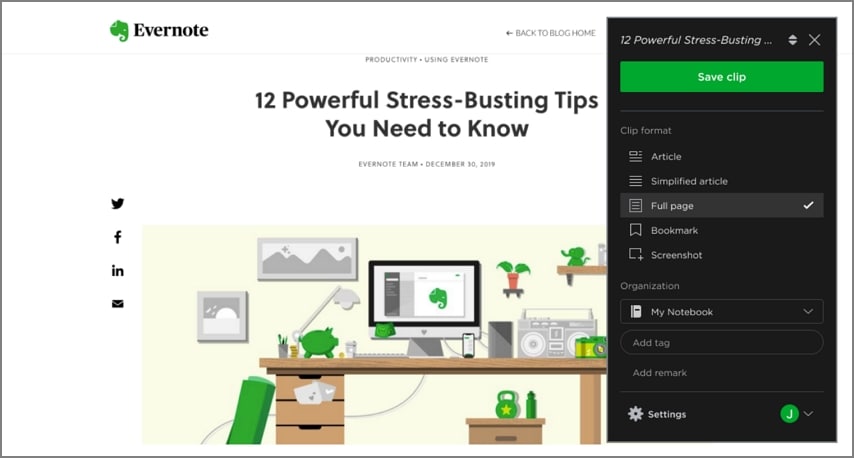 Evernote

← BACK TO BLOG HOME

PRODUCTIVITY • USING EVERNOTE

12 Powerful Stress-Busting Tips You Need to Know

EVERNOTE TEAM • DECEMBER 30, 2019

12 Powerful Stress-Busting ...

Save clip

Clip format

Article

Simplified article

Full page

Bookmark

Screenshot

Organization

My Notebook

Add tag

Add remark

Settings

J