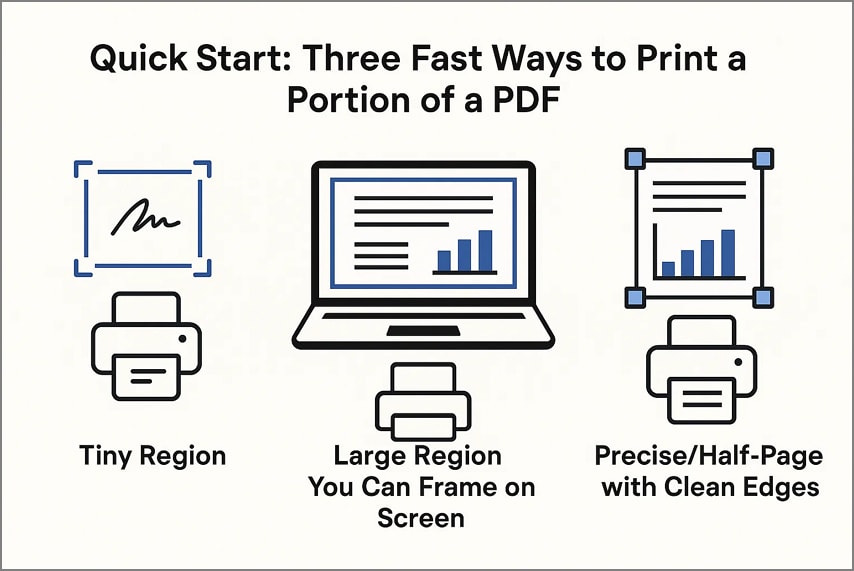 Quick Start: Three Fast Ways to Print a Portion of a PDF

Tiny Region

Large Region You Can Frame on Screen

Precise/Half-Page with Clean Edges