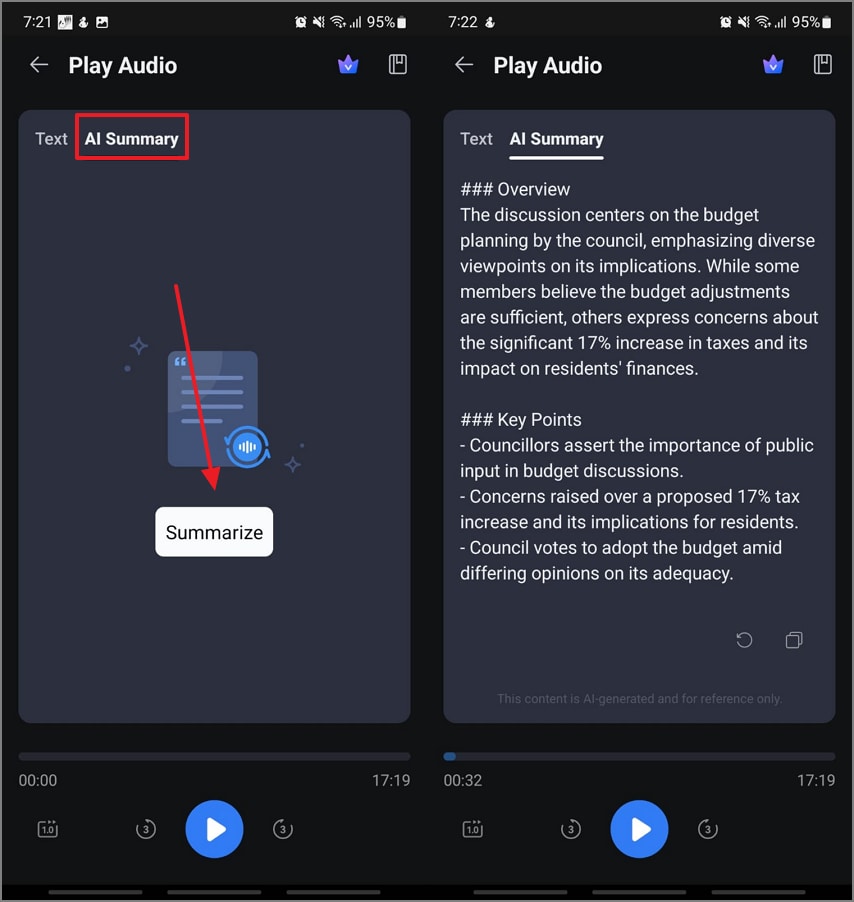 7:21 95%

Play Audio

Text AI Summary

Summarize

00:00 17:19

1.0 3 3

7:22 95%

Play Audio

Text AI Summary

### Overview
The discussion centers on the budget planning by the council, emphasizing diverse viewpoints on its implications. While some members believe the budget adjustments are sufficient, others express concerns about the significant 17% increase in taxes and its impact on residents' finances.

### Key Points
- Councillors assert the importance of public input in budget discussions.
- Concerns raised over a proposed 17% tax increase and its implications for residents.
- Council votes to adopt the budget amid differing opinions on its adequacy.

This content is AI-generated and for reference only.

00:32 17:19

1.0 3 3