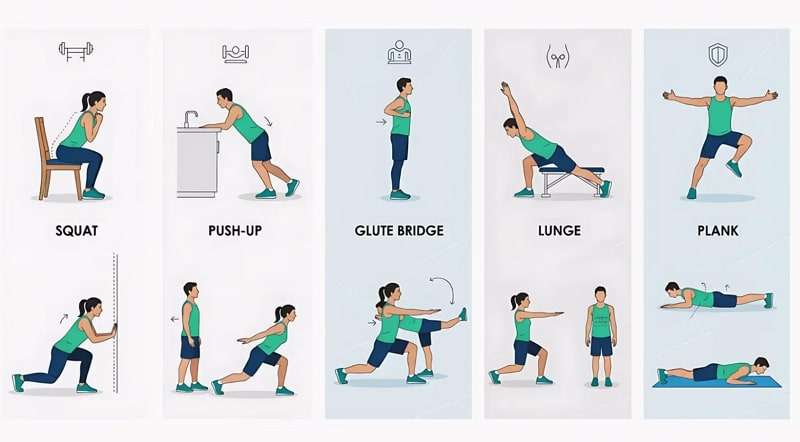 SQUAT

PUSH-UP

GLUTE BRIDGE

LUNGE

PLANK