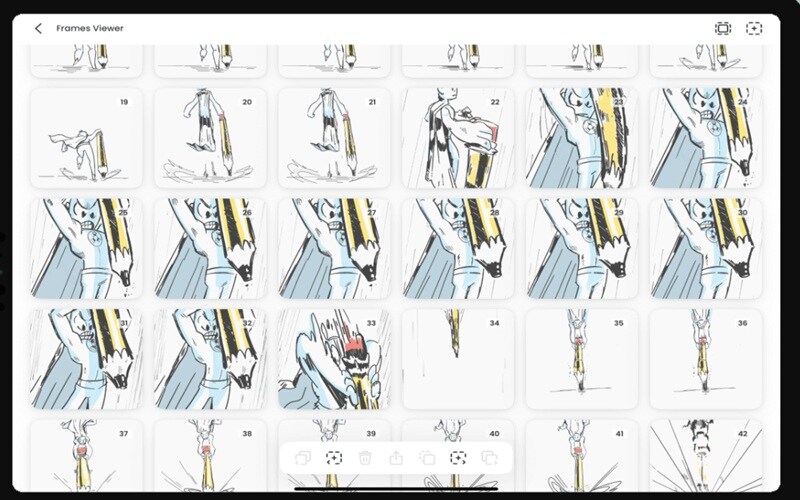 Frames Viewer

19 20 21 22 23 24
25 26 27 28 29 30
31 32 33 34 35 36
37 38 39 40 41 42