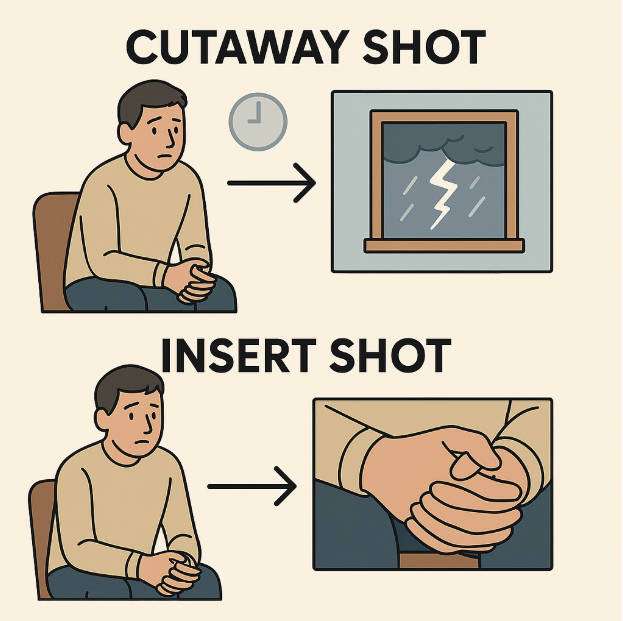 CUTAWAY SHOT

INSERT SHOT