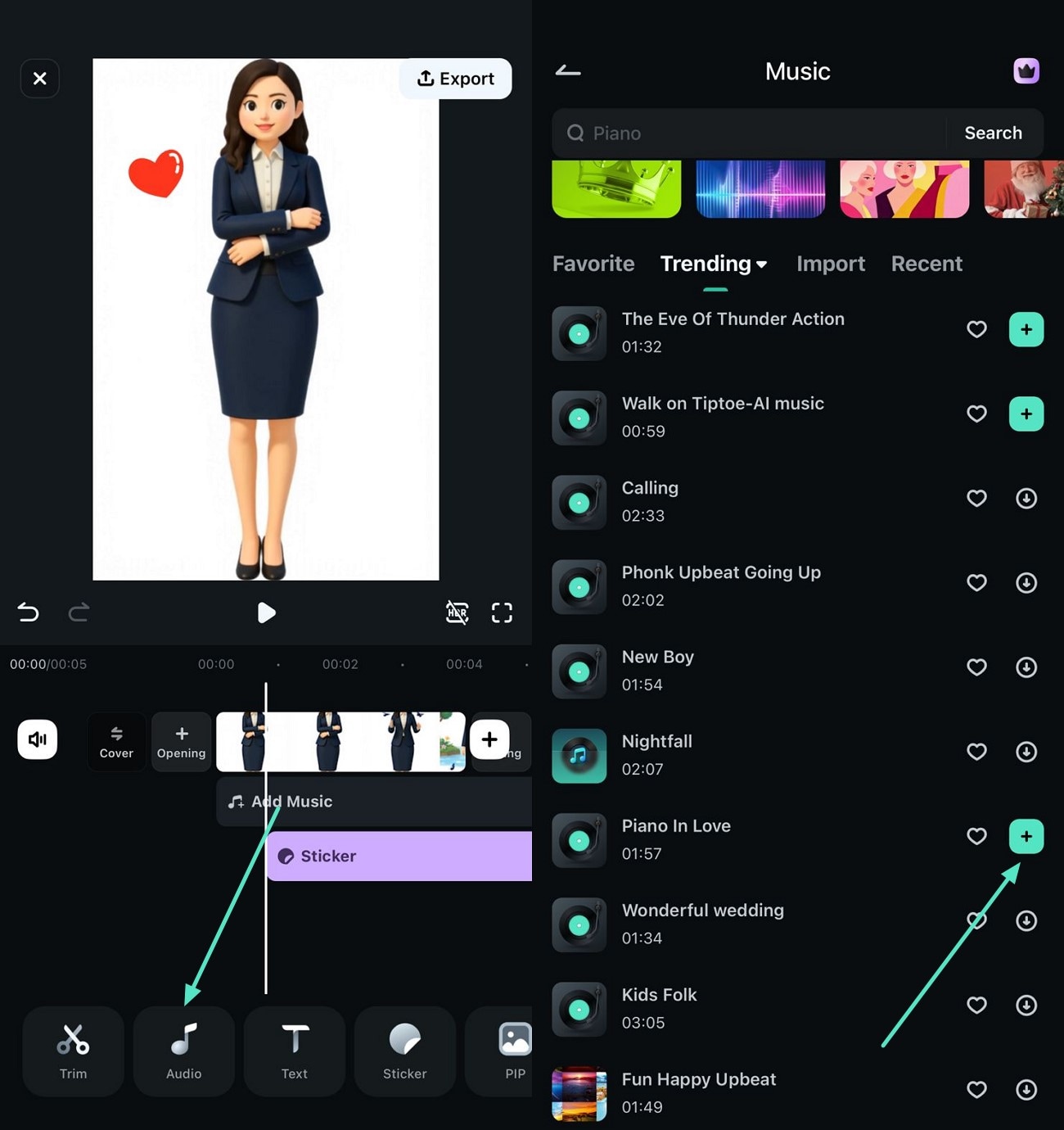 Export

HDR

00:00/00:05 00:00 00:02 00:04

Cover
Opening
ng

Add Music
Sticker

Trim
Audio
Text
Sticker
PIP

Music

Piano
Search

Favorite
Trending
Import
Recent

The Eve Of Thunder Action
01:32

Walk on Tiptoe-AI music
00:59

Calling
02:33

Phonk Upbeat Going Up
02:02

New Boy
01:54

Nightfall
02:07

Piano In Love
01:57

Wonderful wedding
01:34

Kids Folk
03:05

Fun Happy Upbeat
01:49