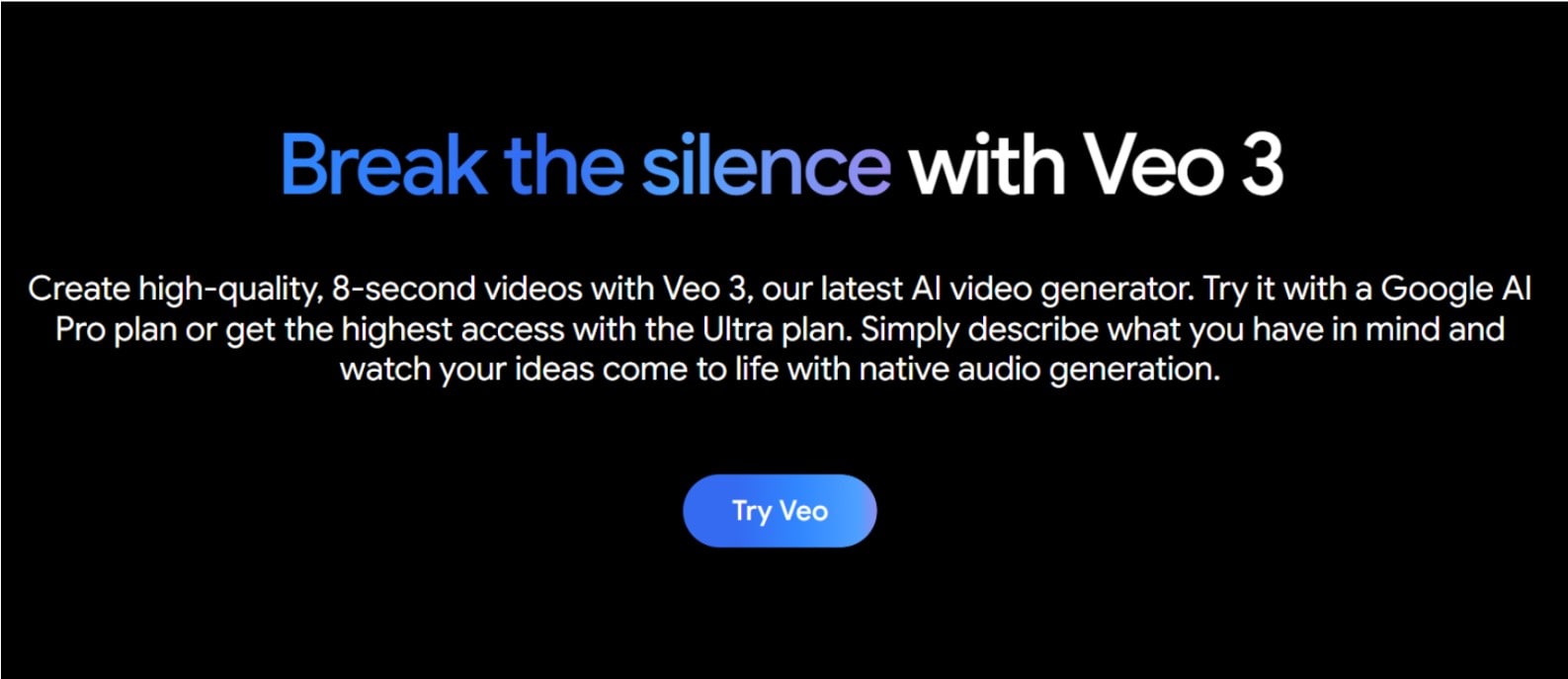 Break the silence with Veo 3

Create high-quality, 8-second videos with Veo 3, our latest AI video generator. Try it with a Google AI Pro plan or get the highest access with the Ultra plan. Simply describe what you have in mind and watch your ideas come to life with native audio generation.

Try Veo