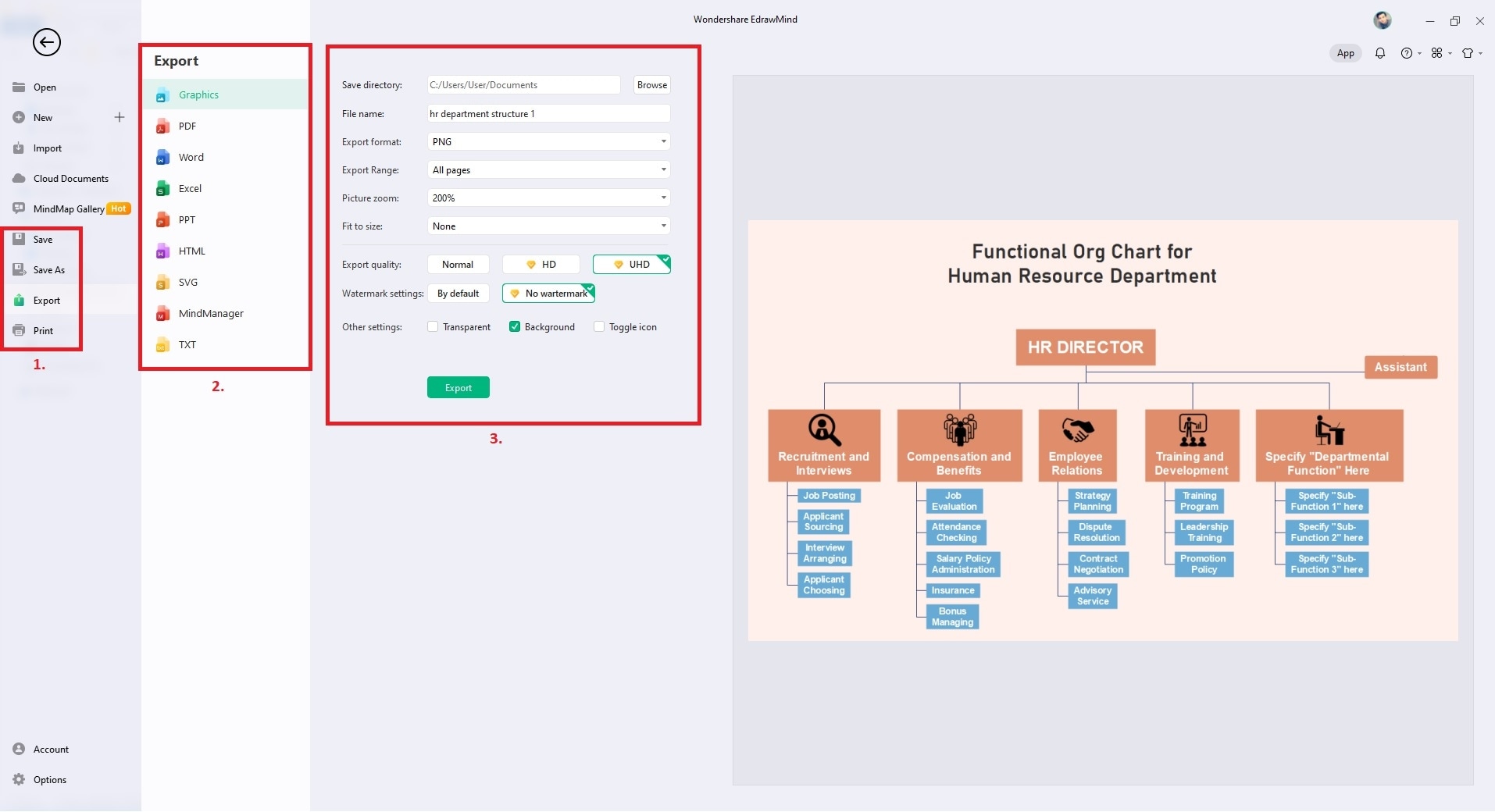 Wondershare EdrawMind

App

Open
New
Import
Cloud Documents
MindMap Gallery Hot
Save
Save As
Export
Print
1.

Account
Options

Export
Graphics
PDF
Word
Excel
PPT
HTML
SVG
MindManager
TXT
2.

Save directory: C:/Users/User/Documents Browse
File name: hr department structure 1
Export format: PNG
Export Range: All pages
Picture zoom: 200%
Fit to size: None
Export quality: Normal HD UHD
Watermark settings: By default No wartermark
Other settings: Transparent Background Toggle icon
Export
3.

Functional Org Chart for Human Resource Department

HR DIRECTOR
Assistant

Recruitment and Interviews
Job Posting
Applicant Sourcing
Interview Arranging
Applicant Choosing

Compensation and Benefits
Job Evaluation
Attendance Checking
Salary Policy Administration
Insurance
Bonus Managing

Employee Relations
Strategy Planning
Dispute Resolution
Contract Negotiation
Advisory Service

Training and Development
Training Program
Leadership Training
Promotion Policy

Specify "Departmental Function" Here
Specify "Sub-Function 1" here
Specify "Sub-Function 2" here
Specify "Sub-Function 3" here