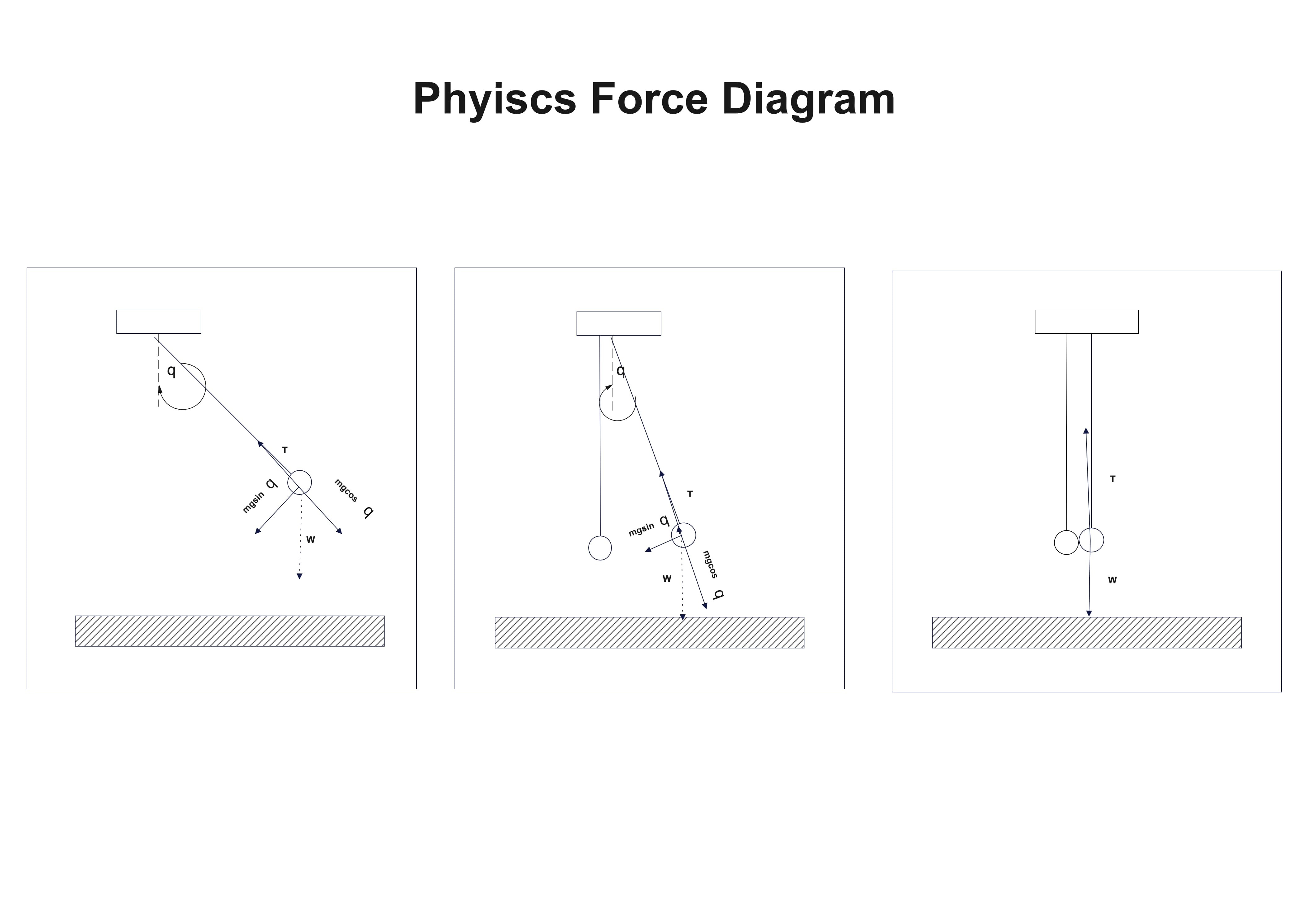 Phyiscs Force Diagram

q

T

mgsin q

mgcos q

W

q

T

mgsin q

mgcos q

W

T

W