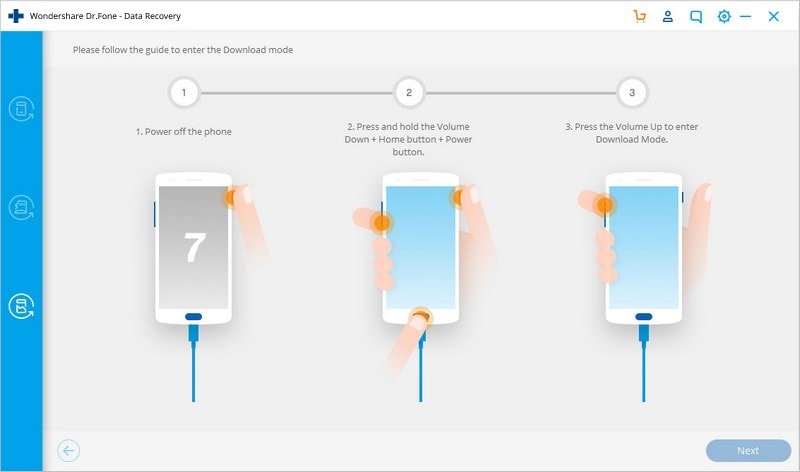 Wondershare Dr.Fone - Data Recovery

Please follow the guide to enter the Download mode

1

2

3

1. Power off the phone

2. Press and hold the Volume Down + Home button + Power button.

3. Press the Volume Up to enter Download Mode.

7

Next