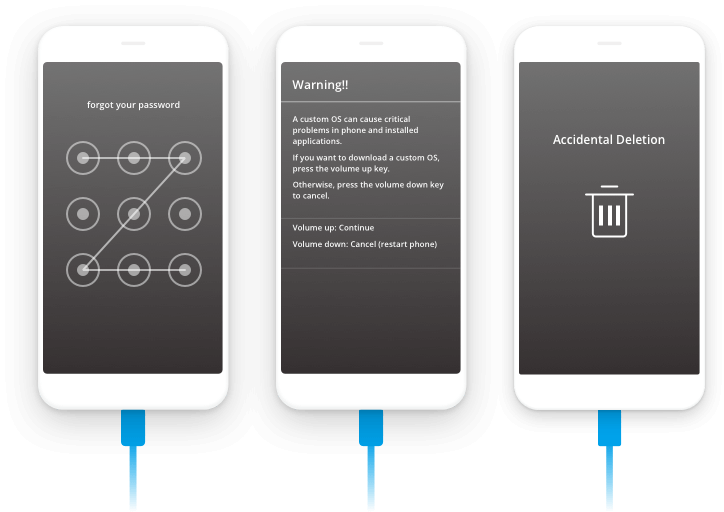 forgot your password

Warning!!

A custom OS can cause critical problems in phone and installed applications.

If you want to download a custom OS, press the volume up key.

Otherwise, press the volume down key to cancel.

Volume up: Continue

Volume down: Cancel (restart phone)

Accidental Deletion