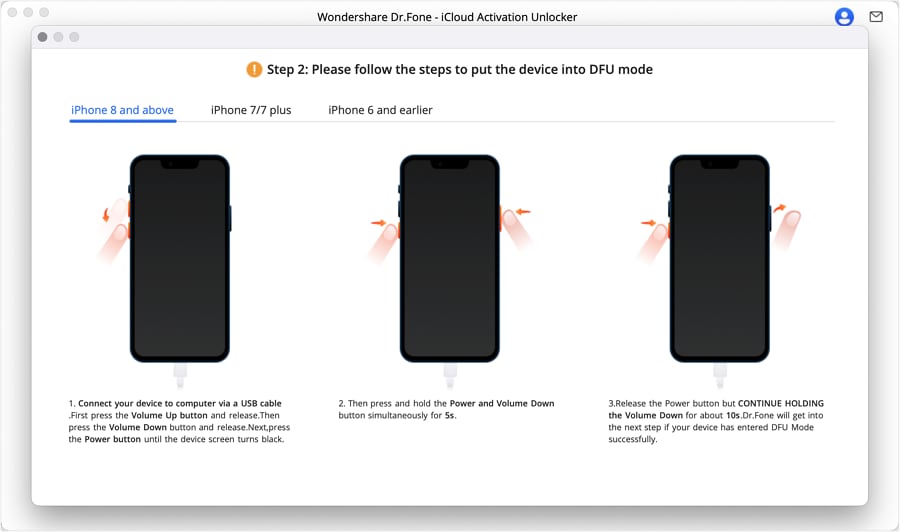 Wondershare Dr.Fone - iCloud Activation Unlocker

Step 2: Please follow the steps to put the device into DFU mode

iPhone 8 and above iPhone 7/7 plus iPhone 6 and earlier

1. Connect your device to computer via a USB cable .First press the Volume Up button and release.Then press the Volume Down button and release.Next,press the Power button until the device screen turns black.

2. Then press and hold the Power and Volume Down button simultaneously for 5s.

3.Release the Power button but CONTINUE HOLDING the Volume Down for about 10s.Dr.Fone will get into the next step if your device has entered DFU Mode successfully.