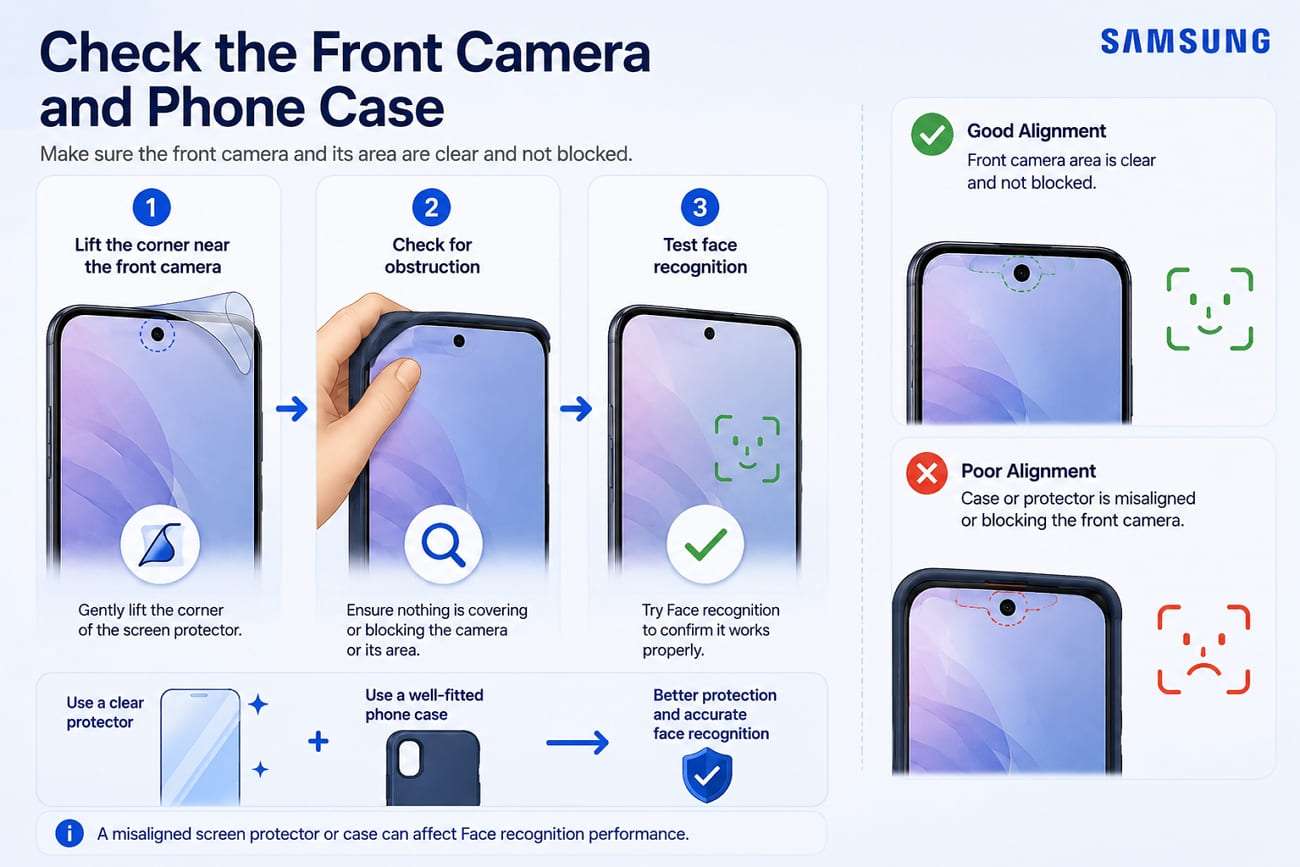 Check the Front Camera and Phone Case

SAMSUNG

Make sure the front camera and its area are clear and not blocked.

1
Lift the corner near the front camera

Gently lift the corner of the screen protector.

2
Check for obstruction

Ensure nothing is covering or blocking the camera or its area.

3
Test face recognition

Try Face recognition to confirm it works properly.

Use a clear protector

+

Use a well-fitted phone case

Better protection and accurate face recognition

A misaligned screen protector or case can affect Face recognition performance.

Good Alignment
Front camera area is clear and not blocked.

Poor Alignment
Case or protector is misaligned or blocking the front camera.