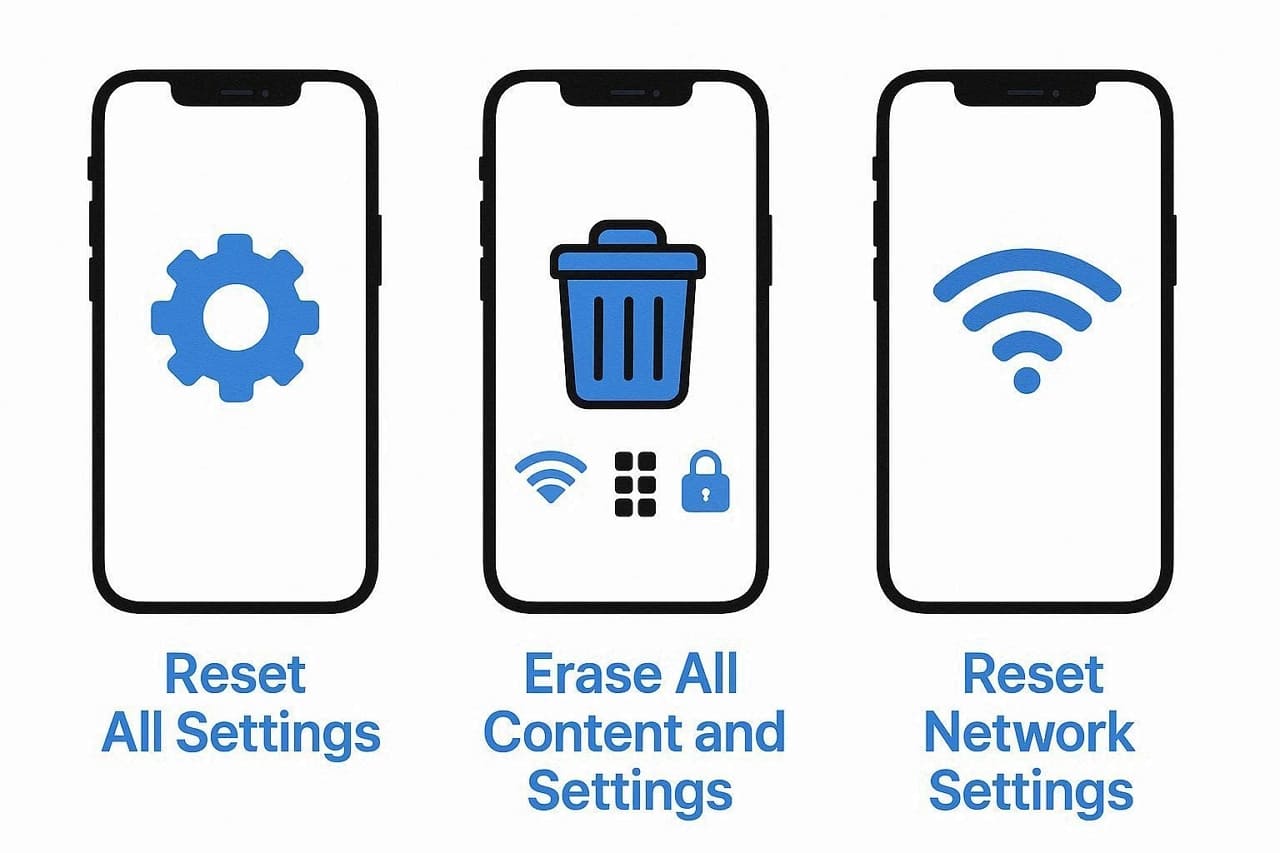 Reset
All Settings

Erase All
Content and
Settings

Reset
Network
Settings