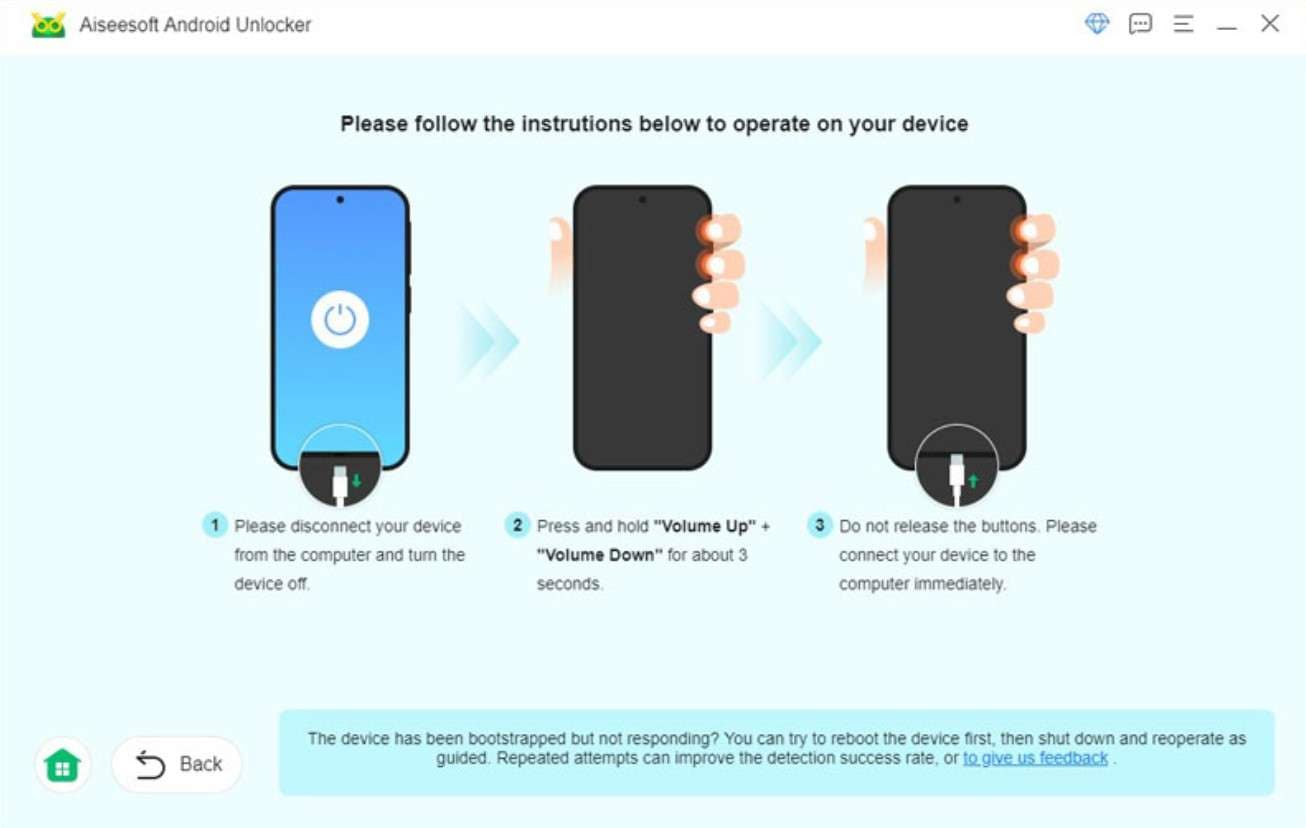 Aiseesoft Android Unlocker

Please follow the instrutions below to operate on your device

1 Please disconnect your device from the computer and turn the device off.

2 Press and hold "Volume Up" + "Volume Down" for about 3 seconds.

3 Do not release the buttons. Please connect your device to the computer immediately.

Back

The device has been bootstrapped but not responding? You can try to reboot the device first, then shut down and reoperate as guided. Repeated attempts can improve the detection success rate, or to give us feedback .