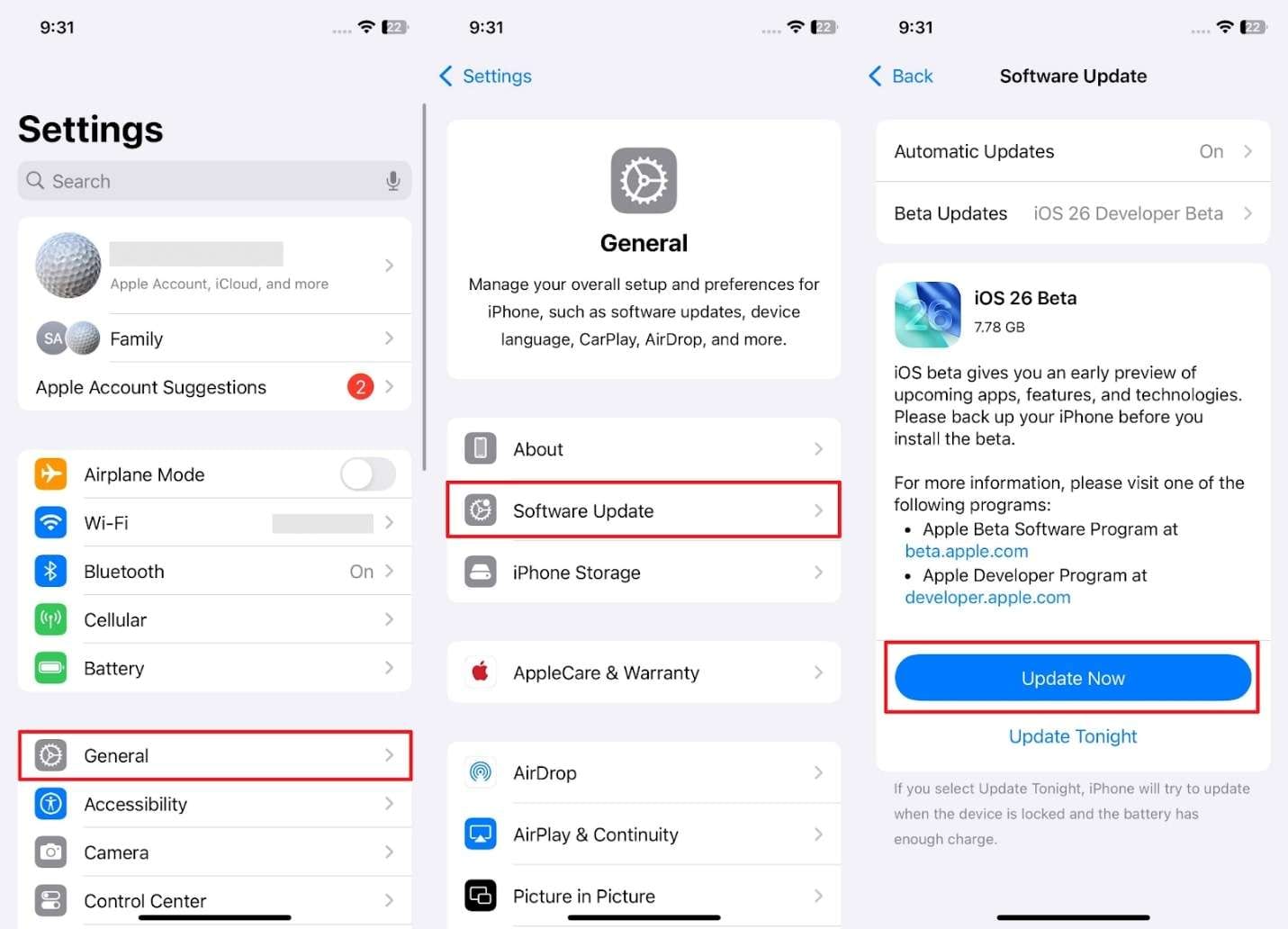 9:31

22

Settings

Search

Apple Account, iCloud, and more

SA

Family

Apple Account Suggestions

2

Airplane Mode

Wi-Fi

Bluetooth

On

Cellular

Battery

General

Accessibility

Camera

Control Center

9:31

22

Settings

General

Manage your overall setup and preferences for iPhone, such as software updates, device language, CarPlay, AirDrop, and more.

About

Software Update

iPhone Storage

AppleCare & Warranty

AirDrop

AirPlay & Continuity

Picture in Picture

9:31

22

Back

Software Update

Automatic Updates

On

Beta Updates

iOS 26 Developer Beta

26

iOS 26 Beta

7.78 GB

iOS beta gives you an early preview of upcoming apps, features, and technologies. Please back up your iPhone before you install the beta.

For more information, please visit one of the following programs:

• Apple Beta Software Program at beta.apple.com
• Apple Developer Program at developer.apple.com

Update Now

Update Tonight

If you select Update Tonight, iPhone will try to update when the device is locked and the battery has enough charge.