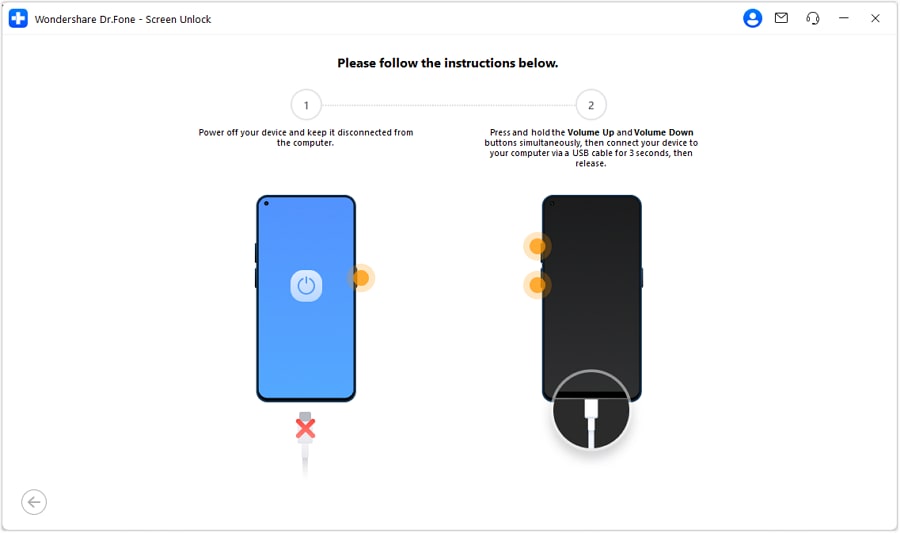 Wondershare Dr.Fone - Screen Unlock

Please follow the instructions below.

1

Power off your device and keep it disconnected from the computer.

2

Press and hold the Volume Up and Volume Down buttons simultaneously, then connect your device to your computer via a USB cable for 3 seconds, then release.