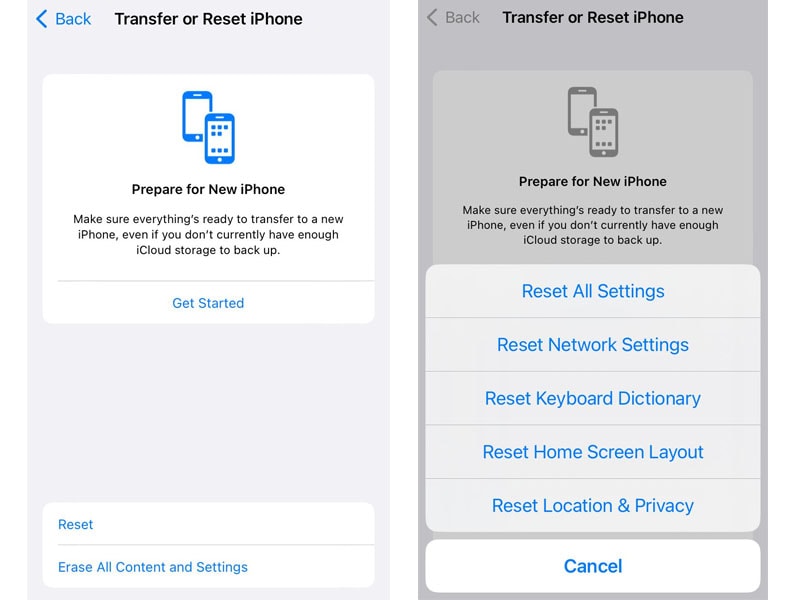 Back Transfer or Reset iPhone

Prepare for New iPhone

Make sure everything's ready to transfer to a new iPhone, even if you don't currently have enough iCloud storage to back up.

Get Started

Reset

Erase All Content and Settings

Back Transfer or Reset iPhone

Prepare for New iPhone

Make sure everything's ready to transfer to a new iPhone, even if you don't currently have enough iCloud storage to back up.

Reset All Settings

Reset Network Settings

Reset Keyboard Dictionary

Reset Home Screen Layout

Reset Location & Privacy

Cancel