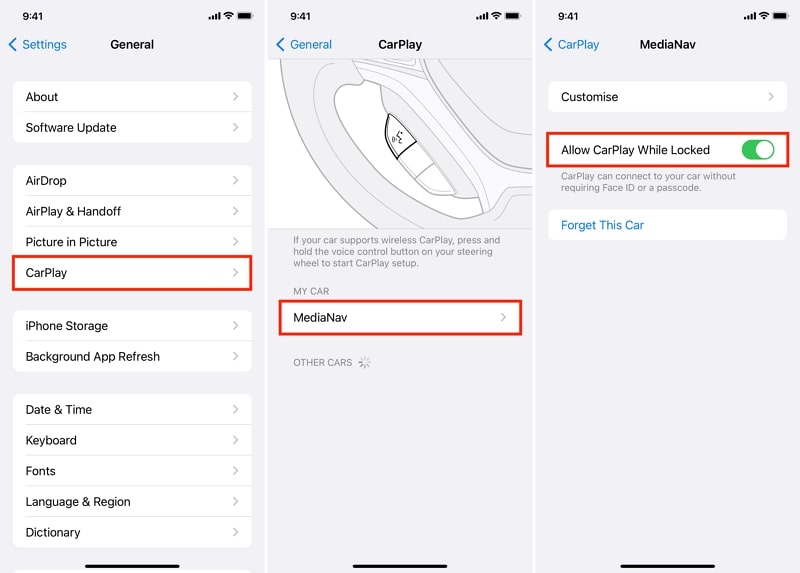 9:41

Settings General

About

Software Update

AirDrop

AirPlay & Handoff

Picture in Picture

CarPlay

iPhone Storage

Background App Refresh

Date & Time

Keyboard

Fonts

Language & Region

Dictionary

9:41

General CarPlay

If your car supports wireless CarPlay, press and hold the voice control button on your steering wheel to start CarPlay setup.

MY CAR

MediaNav

OTHER CARS

9:41

CarPlay MediaNav

Customise

Allow CarPlay While Locked

CarPlay can connect to your car without requiring Face ID or a passcode.

Forget This Car