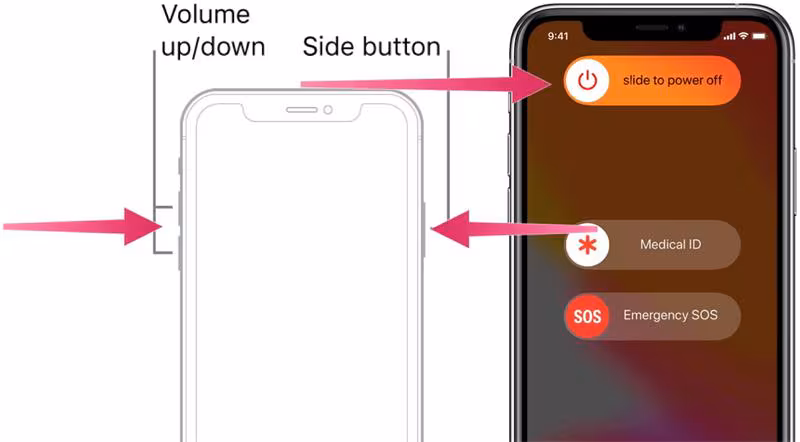 Volume up/down

Side button

9:41

slide to power off

Medical ID

SOS

Emergency SOS