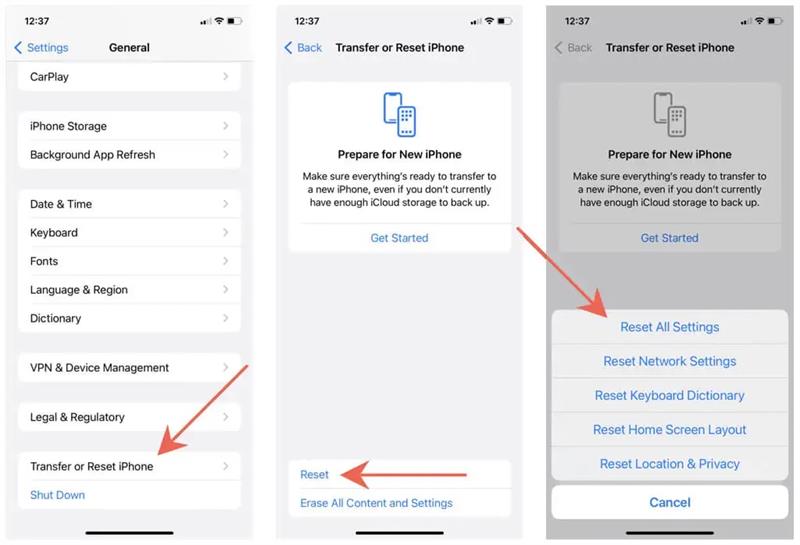 12:37

Settings General

CarPlay

iPhone Storage

Background App Refresh

Date & Time

Keyboard

Fonts

Language & Region

Dictionary

VPN & Device Management

Legal & Regulatory

Transfer or Reset iPhone

Shut Down

12:37

Back Transfer or Reset iPhone

Prepare for New iPhone

Make sure everything's ready to transfer to a new iPhone, even if you don't currently have enough iCloud storage to back up.

Get Started

Reset

Erase All Content and Settings

12:37

Back Transfer or Reset iPhone

Prepare for New iPhone

Make sure everything's ready to transfer to a new iPhone, even if you don't currently have enough iCloud storage to back up.

Get Started

Reset All Settings

Reset Network Settings

Reset Keyboard Dictionary

Reset Home Screen Layout

Reset Location & Privacy

Cancel