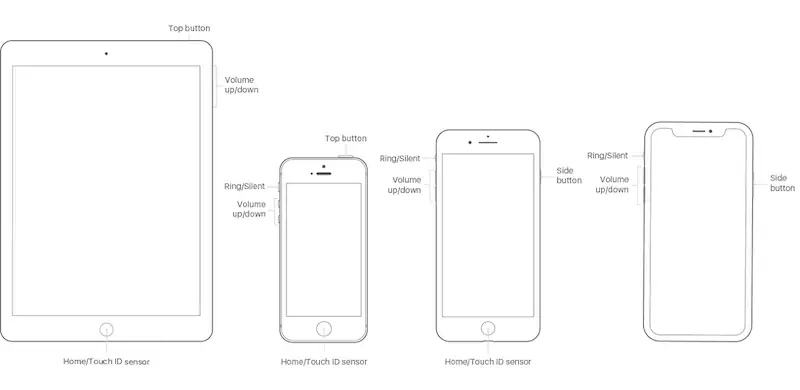 Top button

Volume up/down

Home/Touch ID sensor

Top button

Ring/Silent

Volume up/down

Home/Touch ID sensor

Ring/Silent

Volume up/down

Side button

Home/Touch ID sensor

Ring/Silent

Volume up/down

Side button