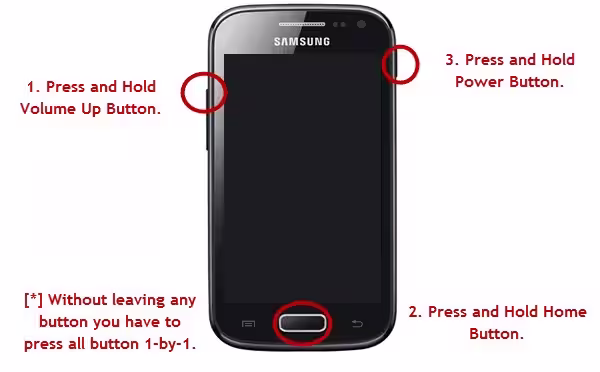 SAMSUNG

1. Press and Hold Volume Up Button.

3. Press and Hold Power Button.

[*] Without leaving any button you have to press all button 1-by-1.

2. Press and Hold Home Button.