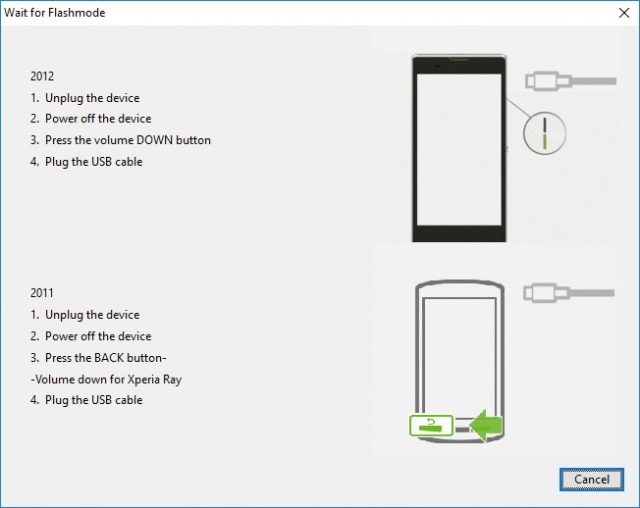 Wait for Flashmode

2012
1. Unplug the device
2. Power off the device
3. Press the volume DOWN button
4. Plug the USB cable

2011
1. Unplug the device
2. Power off the device
3. Press the BACK button-
-Volume down for Xperia Ray
4. Plug the USB cable

Cancel