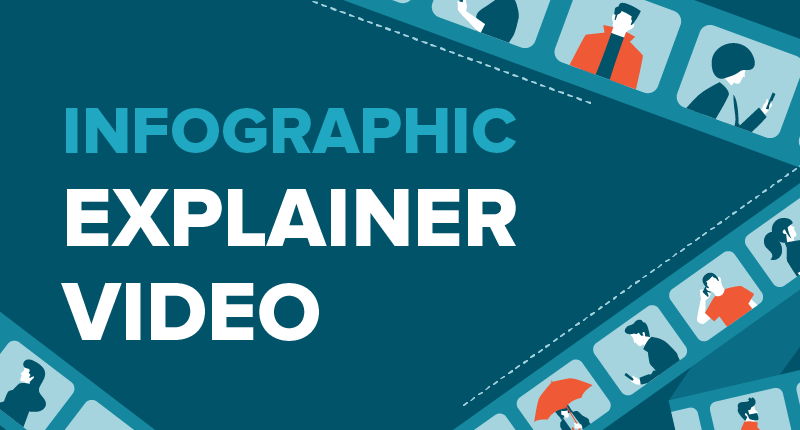 INFOGRAPHIC
EXPLAINER
VIDEO