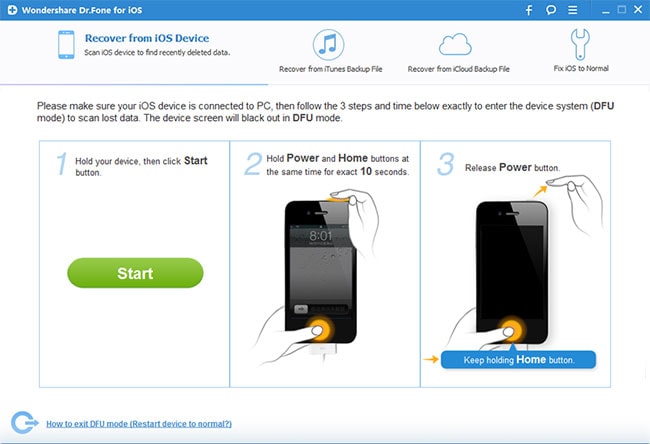 Wondershare Dr.Fone for iOS

Recover from iOS Device
Scan iOS device to find recently deleted data.

Recover from iTunes Backup File

Recover from iCloud Backup File

Fix iOS to Normal

Please make sure your iOS device is connected to PC, then follow the 3 steps and time below exactly to enter the device system (DFU mode) to scan lost data. The device screen will black out in DFU mode.

1 Hold your device, then click Start button.

Start

2 Hold Power and Home buttons at the same time for exact 10 seconds.

8:01

3 Release Power button.

Keep holding Home button.

How to exit DFU mode (Restart device to normal?)